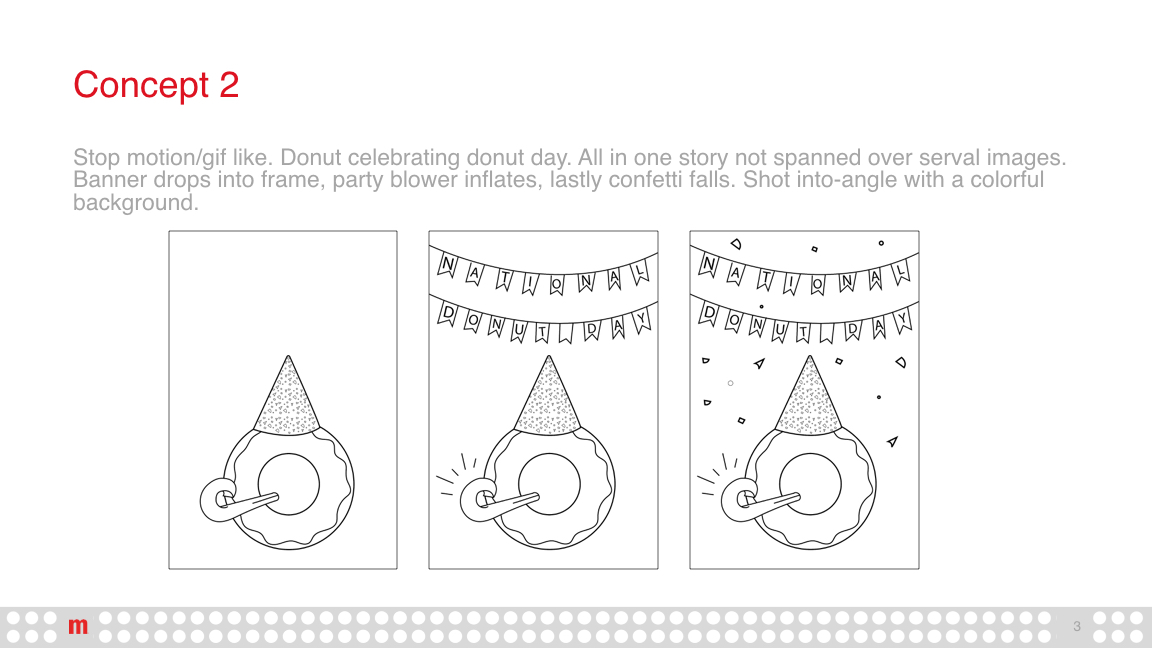 Concept 2

Stop motion/gif like. Donut celebrating donut day. All in one story not spanned over serval images. Banner drops into frame, party blower inflates, lastly confetti falls. Shot into-angle with a colorful background.

NATIONAL
DONUT DAY

NATIONAL
DONUT DAY

m

3